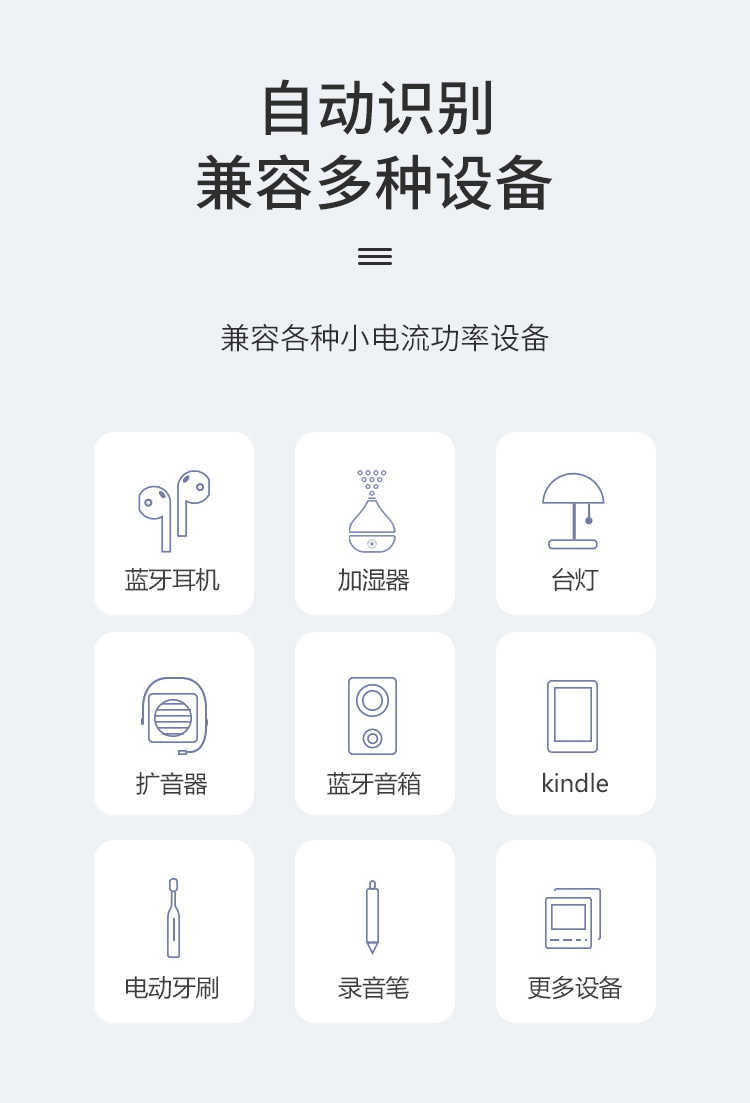 自动识别
兼容多种设备

兼容各种小电流功率设备

蓝牙耳机

加湿器

台灯

扩音器

蓝牙音箱

kindle

电动牙刷

录音笔

更多设备