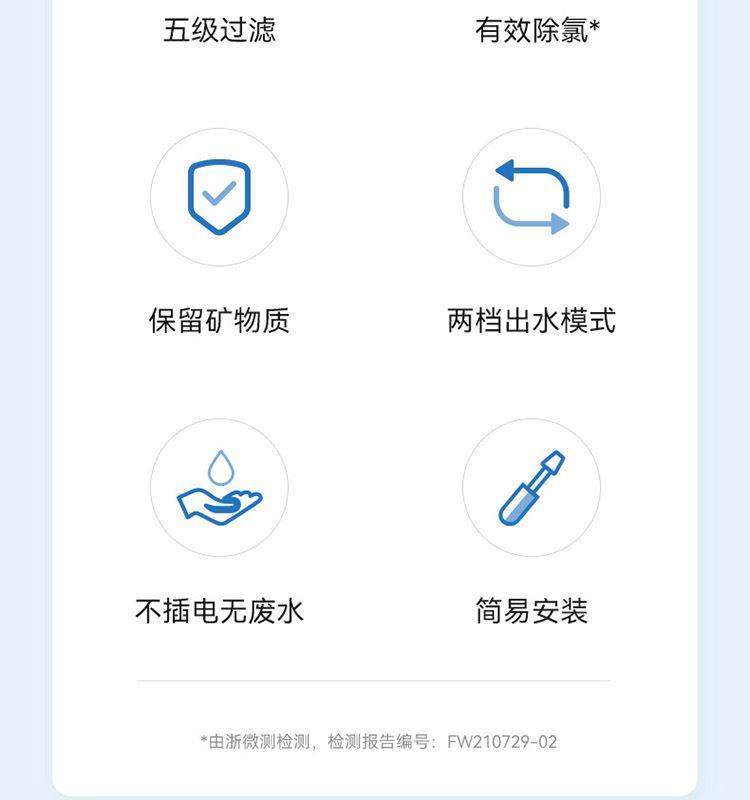 五级过滤

有效除氯*

保留矿物质

两档出水模式

不插电无废水

简易安装

*由浙微测检测，检测报告编号：FW210729-02