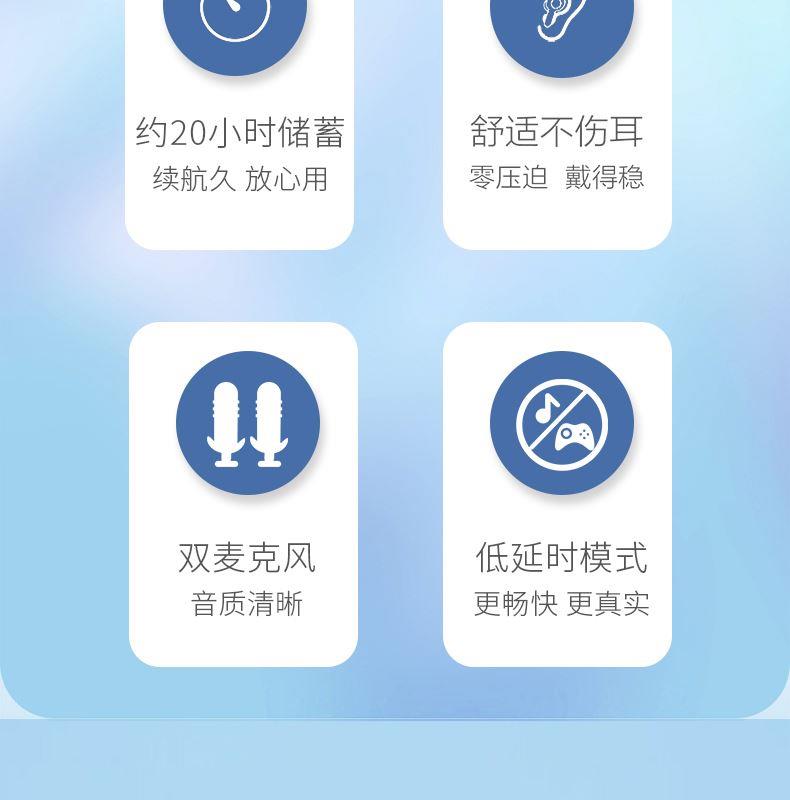 约20小时储蓄
续航久 放心用

舒适不伤耳
零压迫 戴得稳

双麦克风
音质清晰

低延时模式
更畅快 更真实