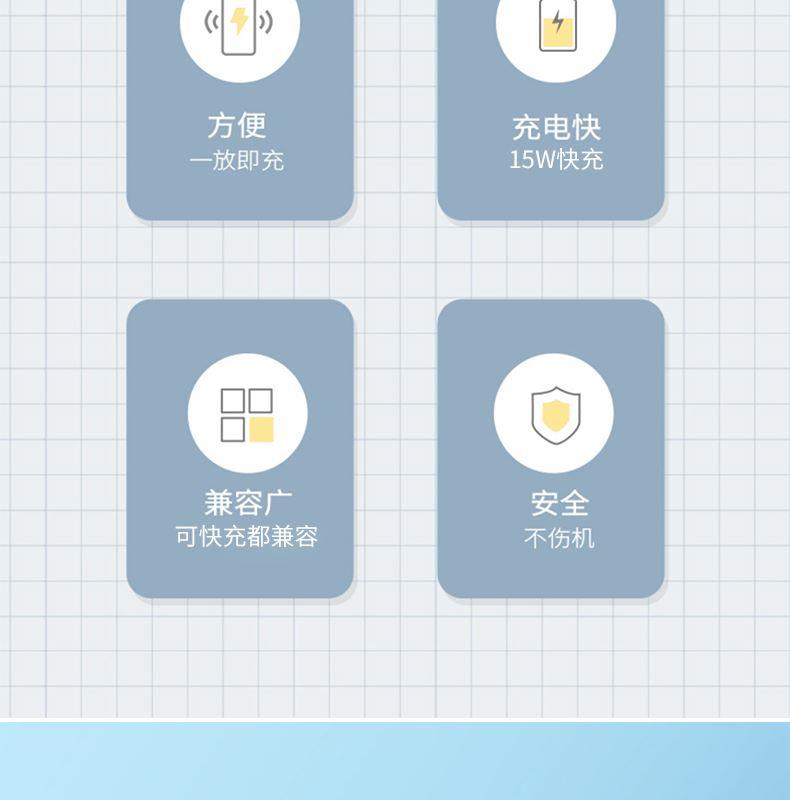 方便
一放即充

充电快
15W快充

兼容广
可快充都兼容

安全
不伤机