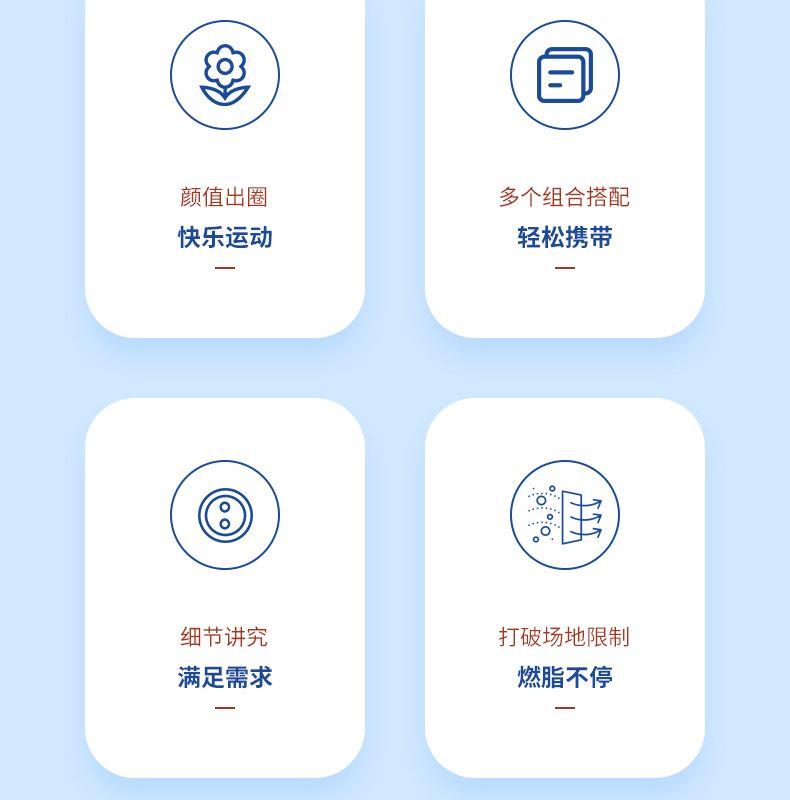 颜值出圈

快乐运动

多个组合搭配

轻松携带

细节讲究

满足需求

打破场地限制

燃脂不停